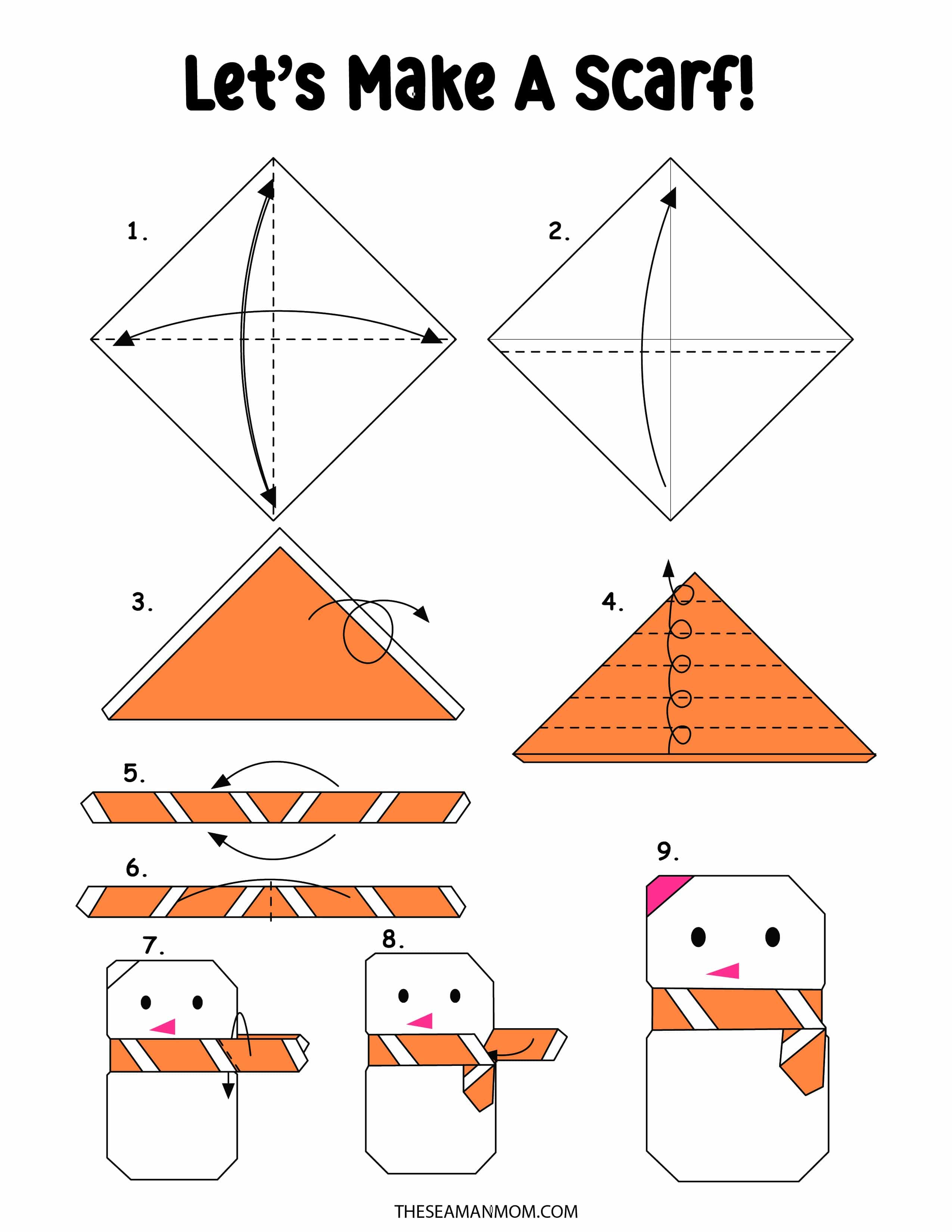 Let's Make A Scarf!

1.

2.

3.

4.

5.

6.

7.

8.

9.

THESEAMANMOM.COM