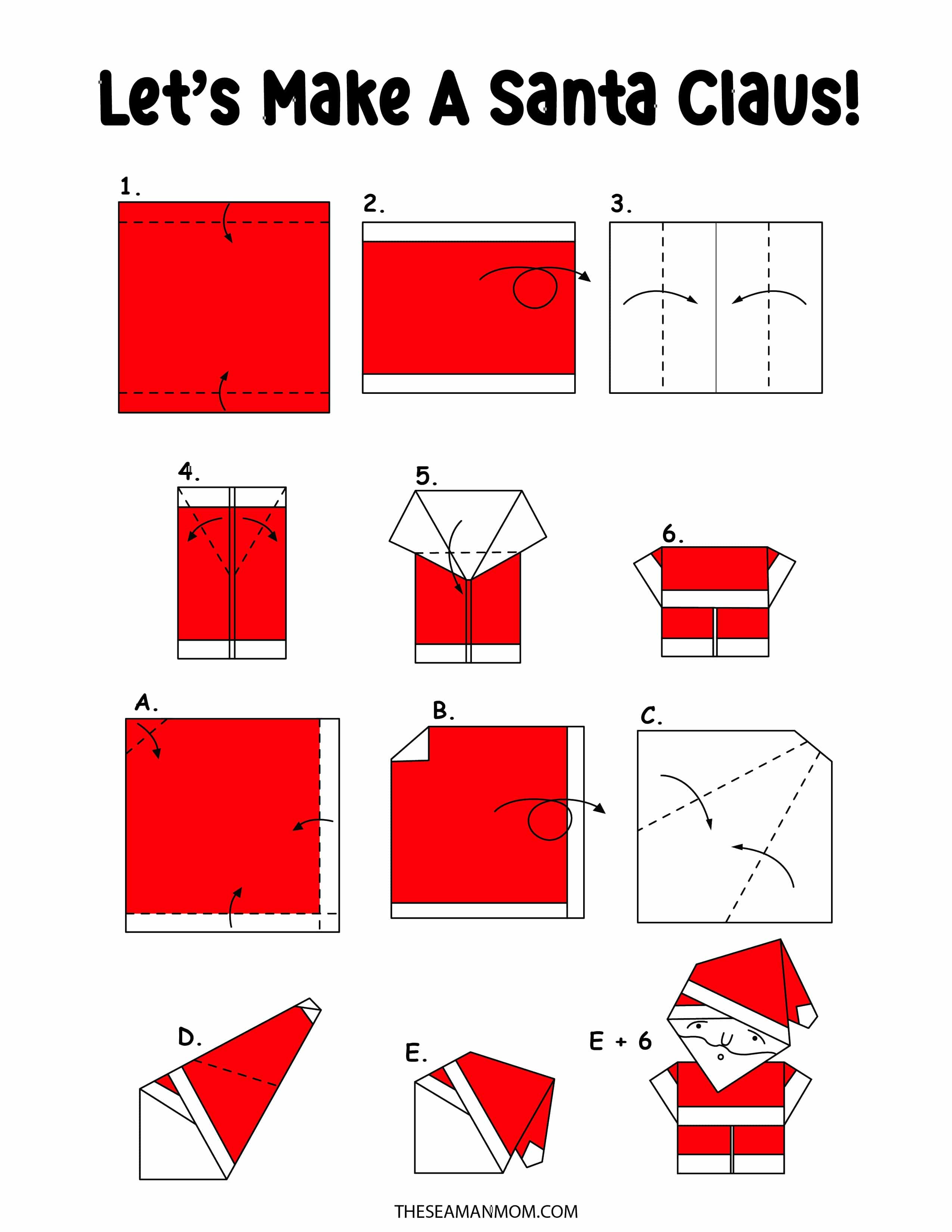 Let's Make A Santa Claus!

1.

2.

3.

4.

5.

6.

A.

B.

C.

D.

E.

E + 6

THESEAMANMOM.COM