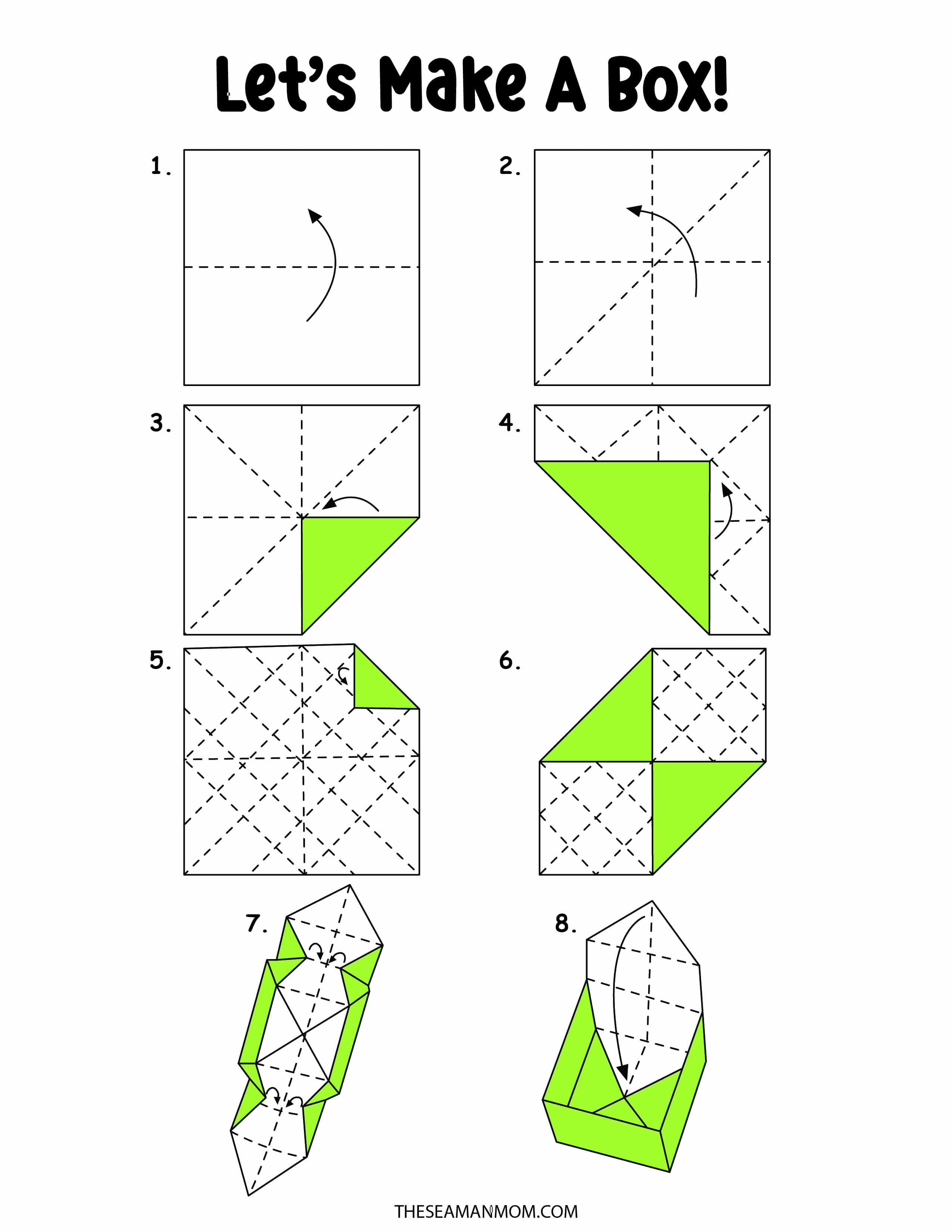 Let's Make A Box!

1.

2.

3.

4.

5.

6.

7.

8.

THESEAMANMOM.COM