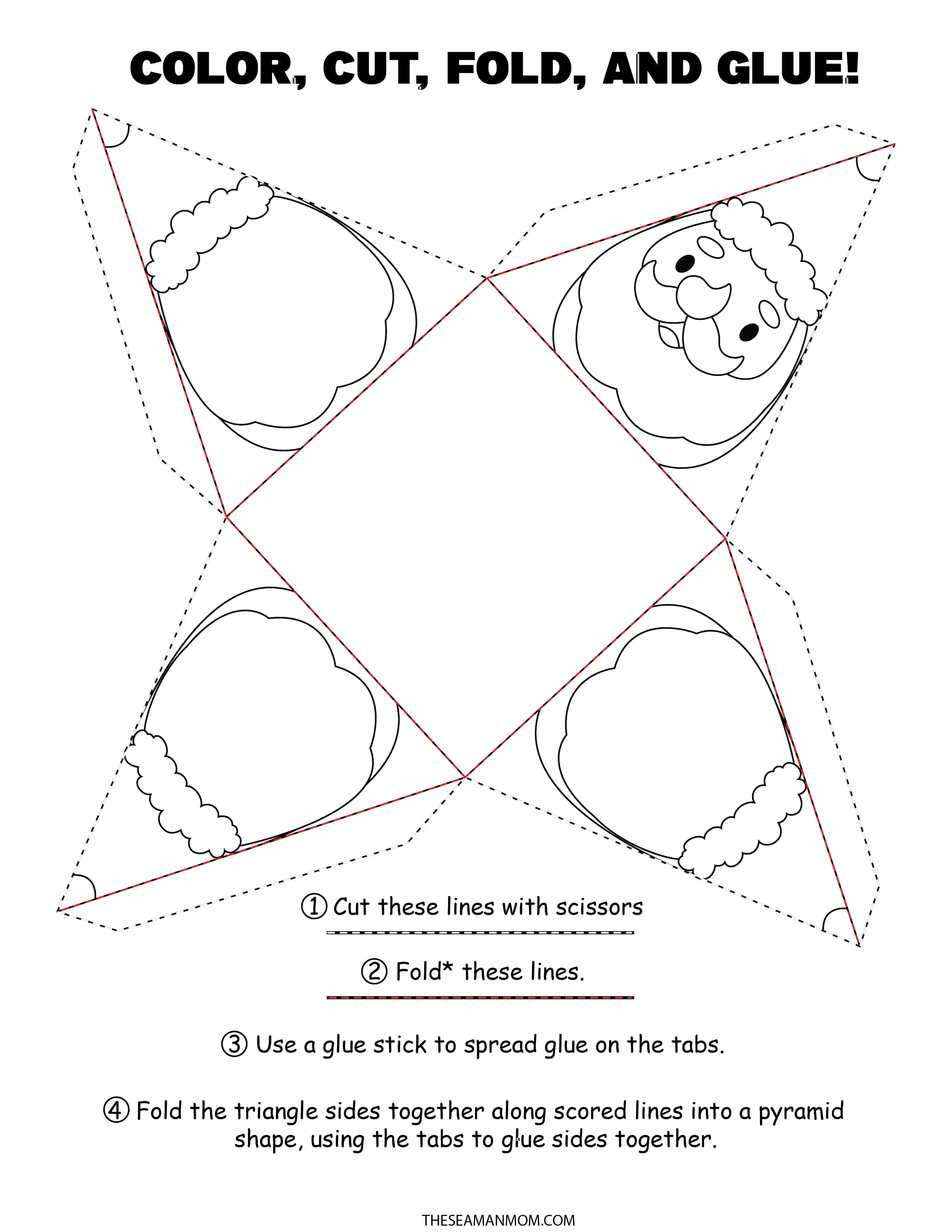 COLOR, CUT, FOLD, AND GLUE!

① Cut these lines with scissors

② Fold* these lines.

③ Use a glue stick to spread glue on the tabs.

④ Fold the triangle sides together along scored lines into a pyramid shape, using the tabs to glue sides together.

THESEAMANMOM.COM