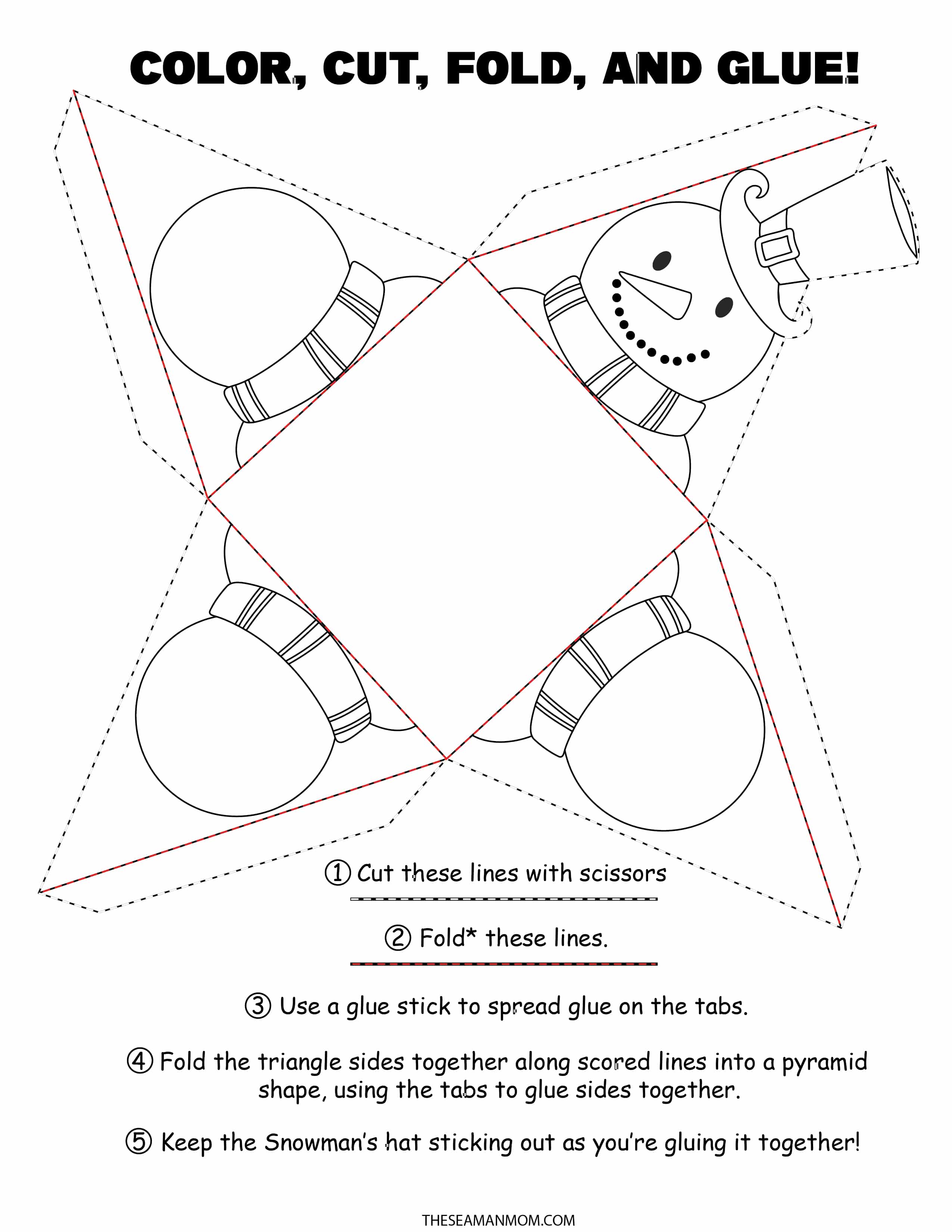 COLOR, CUT, FOLD, AND GLUE!

① Cut these lines with scissors

② Fold* these lines.

③ Use a glue stick to spread glue on the tabs.

④ Fold the triangle sides together along scored lines into a pyramid shape, using the tabs to glue sides together.

⑤ Keep the Snowman's hat sticking out as you're gluing it together!

THESEAMANMOM.COM