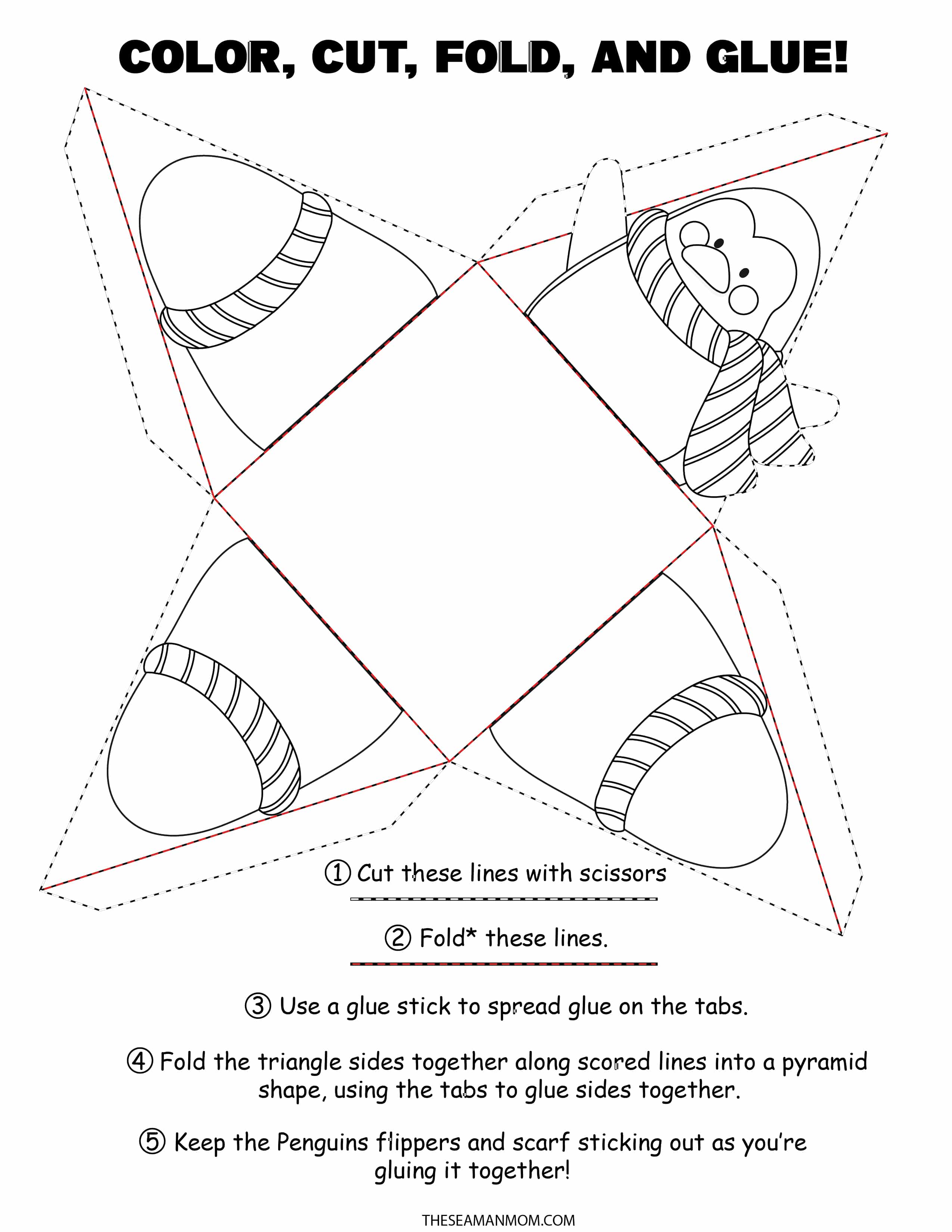 COLOR, CUT, FOLD, AND GLUE!

① Cut these lines with scissors

② Fold* these lines.

③ Use a glue stick to spread glue on the tabs.

④ Fold the triangle sides together along scored lines into a pyramid shape, using the tabs to glue sides together.

⑤ Keep the Penguins flippers and scarf sticking out as you're gluing it together!

THESEAMANMOM.COM