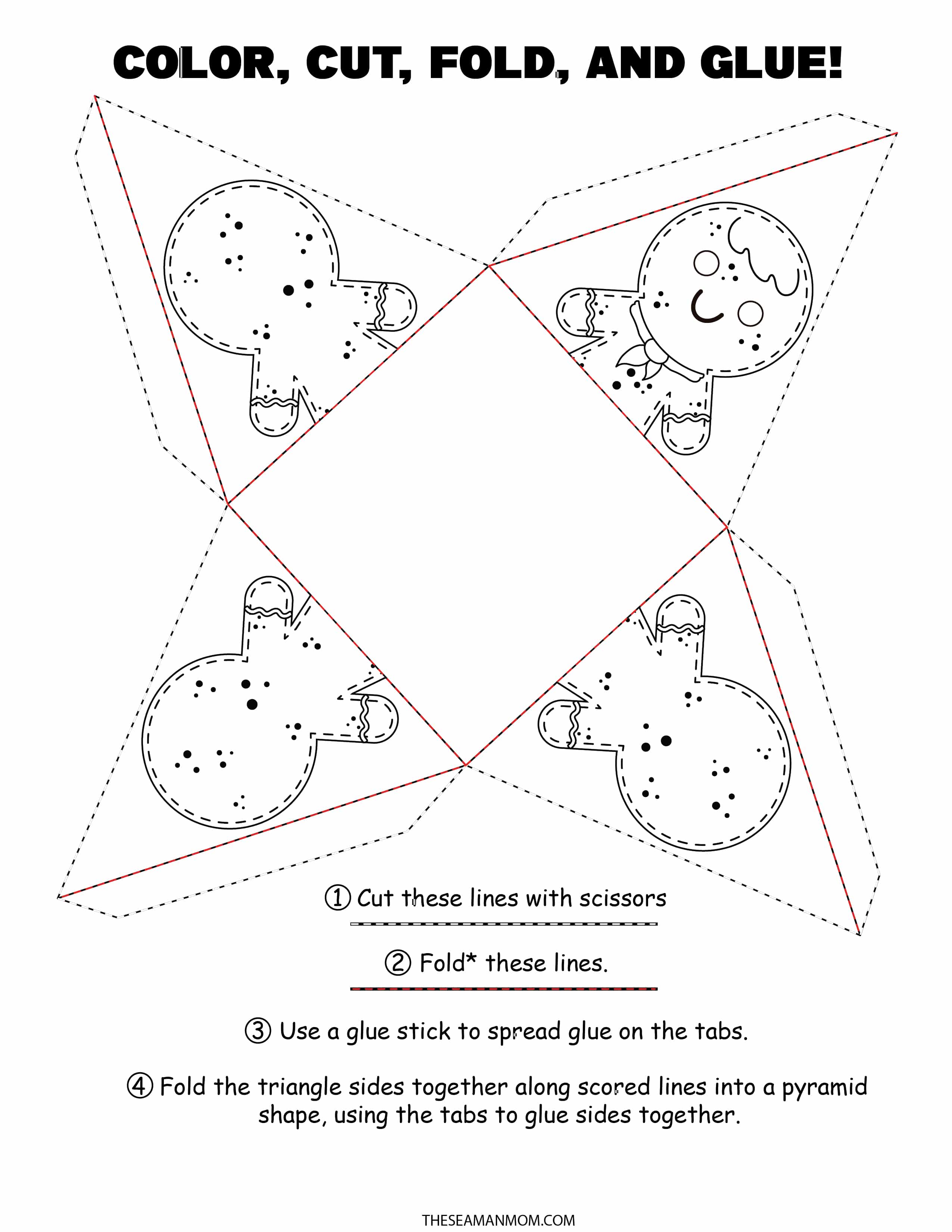 COLOR, CUT, FOLD, AND GLUE!

① Cut these lines with scissors

② Fold* these lines.

③ Use a glue stick to spread glue on the tabs.

④ Fold the triangle sides together along scored lines into a pyramid shape, using the tabs to glue sides together.

THESEAMANMOM.COM