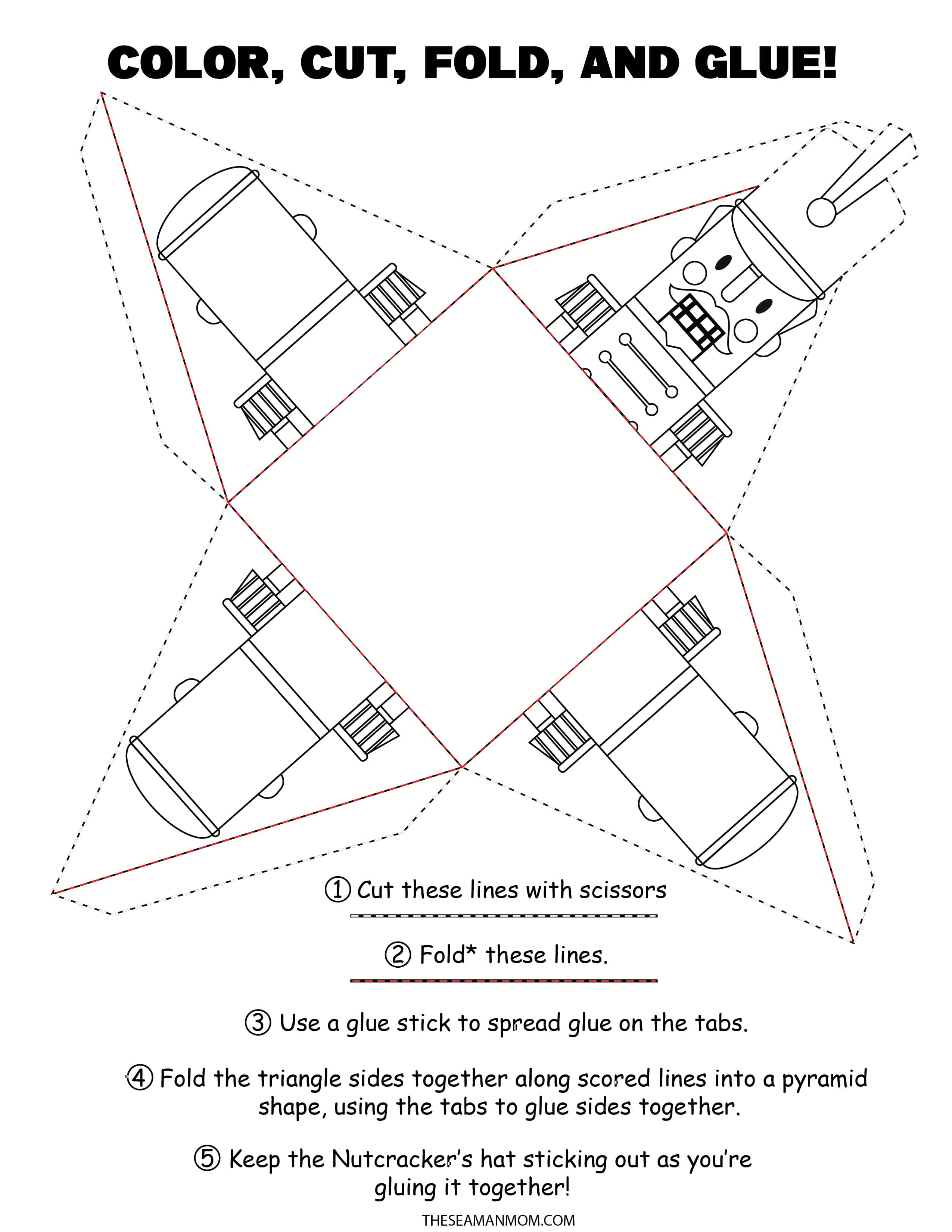 COLOR, CUT, FOLD, AND GLUE!

① Cut these lines with scissors

② Fold* these lines.

③ Use a glue stick to spread glue on the tabs.

④ Fold the triangle sides together along scored lines into a pyramid shape, using the tabs to glue sides together.

⑤ Keep the Nutcracker's hat sticking out as you're gluing it together!

THESEAMANMOM.COM